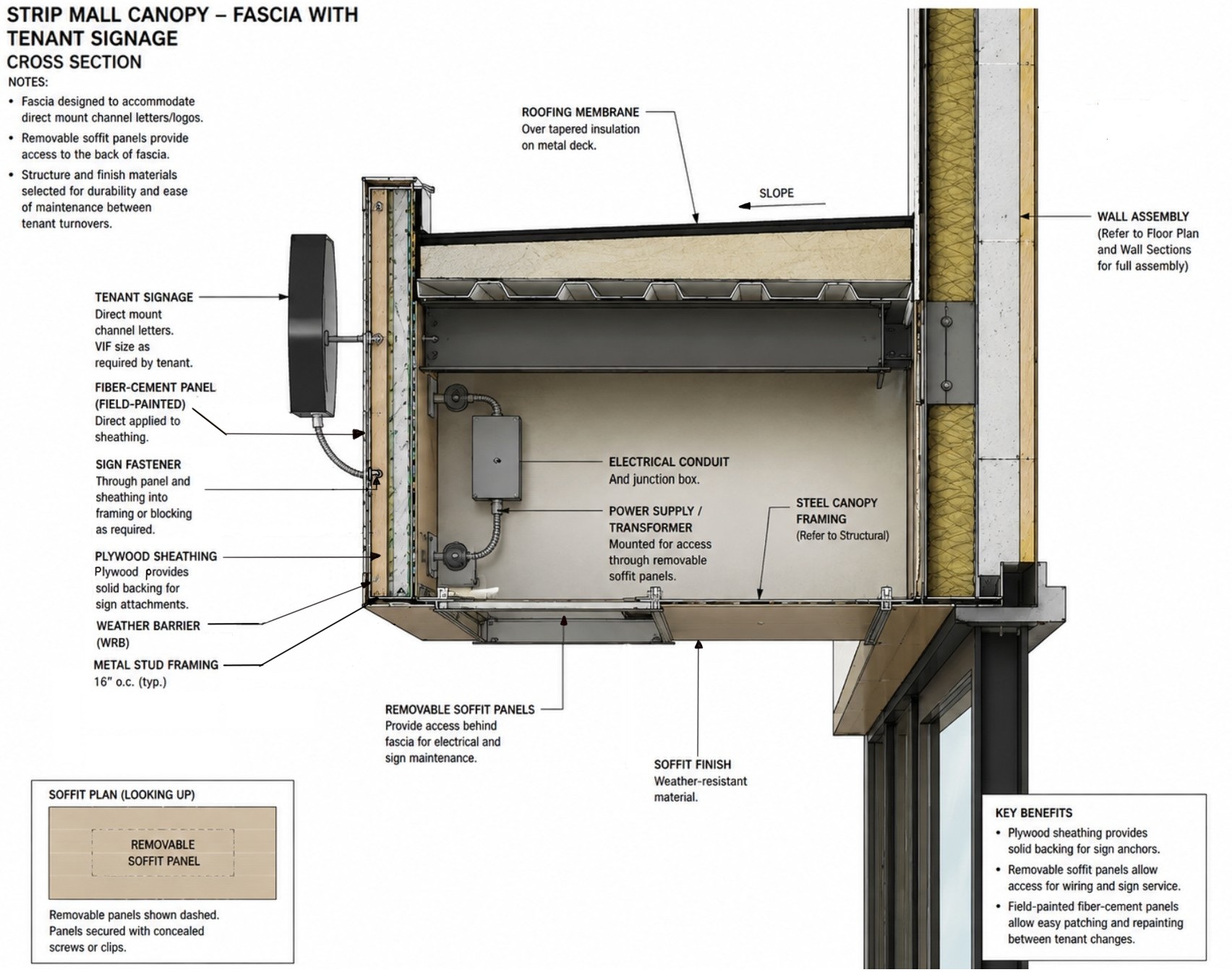 STRIP MALL CANOPY – FASCIA WITH TENANT SIGNAGE
CROSS SECTION

NOTES:
• Fascia designed to accommodate direct mount channel letters/logos.
• Removable soffit panels provide access to the back of fascia.
• Structure and finish materials selected for durability and ease of maintenance between tenant turnovers.

ROOFING MEMBRANE
Over tapered insulation on metal deck.

SLOPE

WALL ASSEMBLY
(Refer to Floor Plan and Wall Sections for full assembly)

TENANT SIGNAGE
Direct mount channel letters. VIF size as required by tenant.

FIBER-CEMENT PANEL (FIELD-PAINTED)
Direct applied to sheathing.

SIGN FASTENER
Through panel and sheathing into framing or blocking as required.

PLYWOOD SHEATHING
Plywood provides solid backing for sign attachments.

WEATHER BARRIER (WRB)

METAL STUD FRAMING
16" o.c. (typ.)

ELECTRICAL CONDUIT
And junction box.

POWER SUPPLY / TRANSFORMER
Mounted for access through removable soffit panels.

STEEL CANOPY FRAMING
(Refer to Structural)

REMOVABLE SOFFIT PANELS
Provide access behind fascia for electrical and sign maintenance.

SOFFIT FINISH
Weather-resistant material.

SOFFIT PLAN (LOOKING UP)
REMOVABLE SOFFIT PANEL
Removable panels shown dashed. Panels secured with concealed screws or clips.

KEY BENEFITS
• Plywood sheathing provides solid backing for sign anchors.
• Removable soffit panels allow access for wiring and sign service.
• Field-painted fiber-cement panels allow easy patching and repainting between tenant changes.